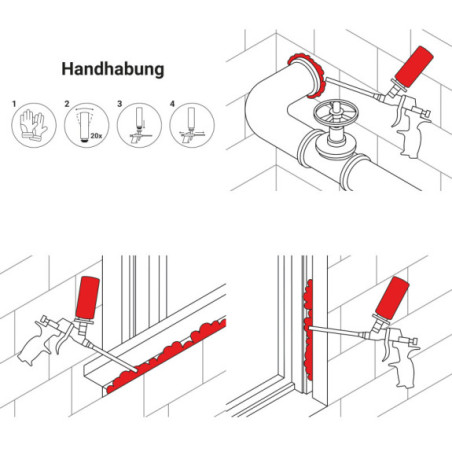 Handhabung

1

2

20x

3

4